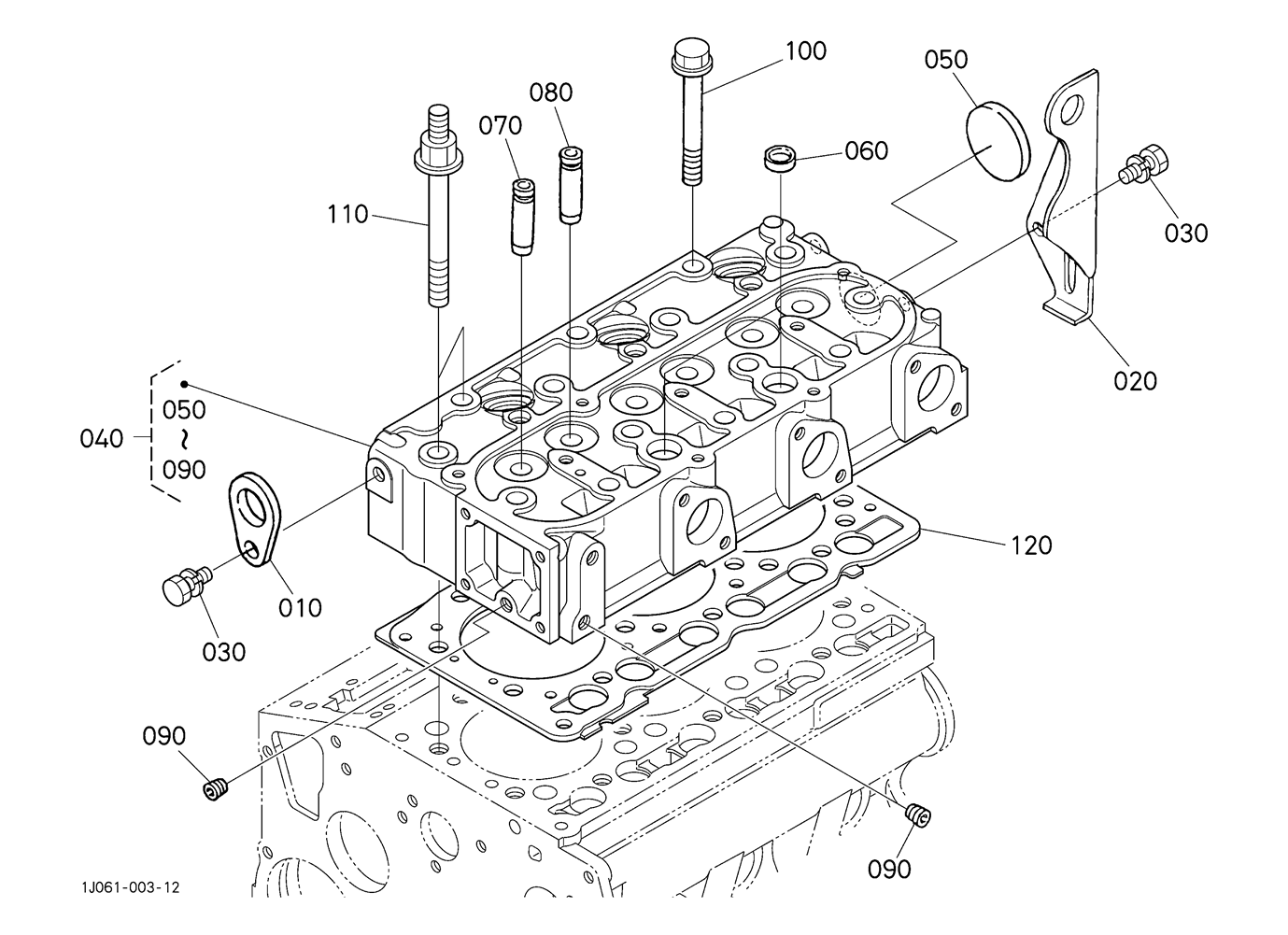 100
050
080
070
060
110
030
020
040
050
~
090
120
010
030
090
090
1J061-003-12